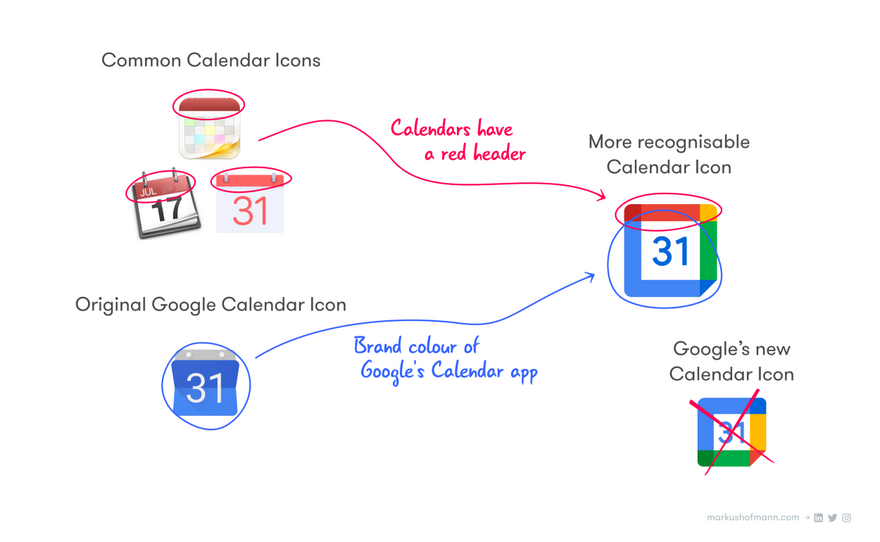 Common Calendar Icons

JUL
17

31

Calendars have a red header

More recognisable Calendar Icon

31

Original Google Calendar Icon

31

Brand colour of Google's Calendar app

Google's new Calendar Icon

31

markushofmann.com →